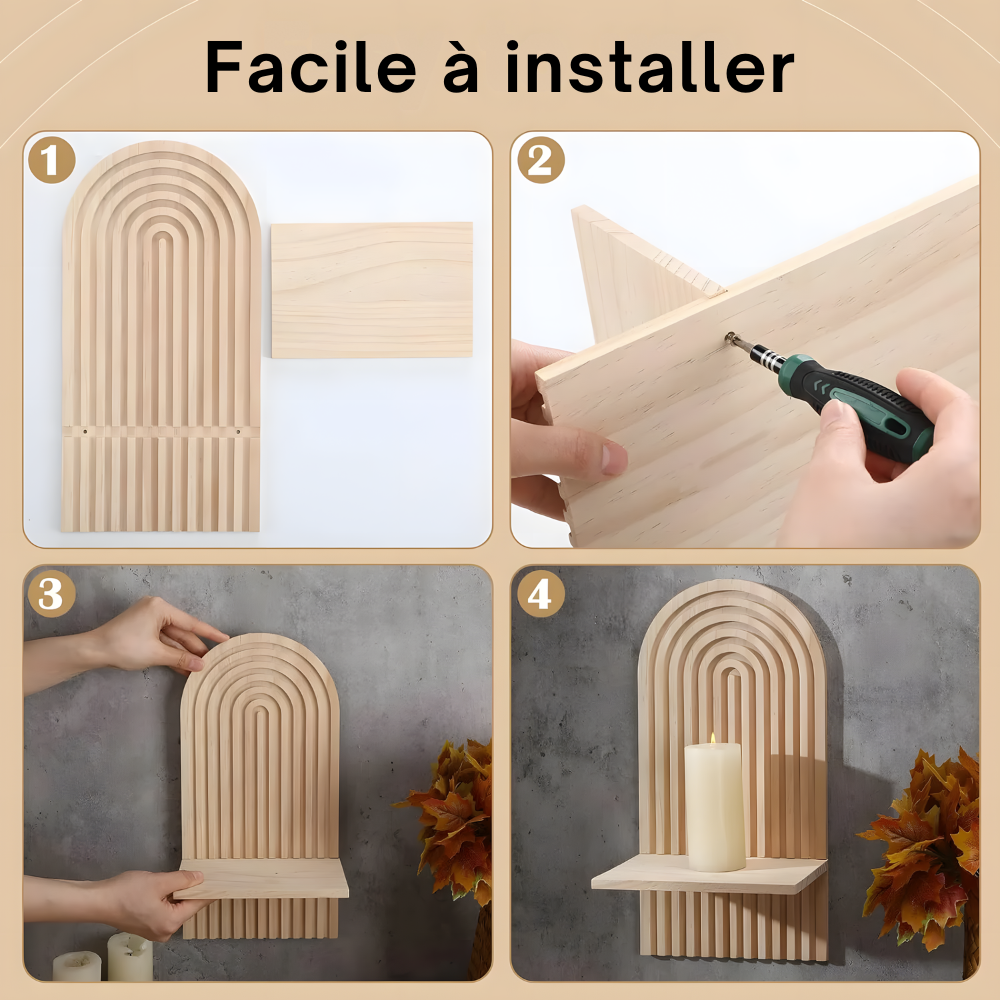 Facile à installer

1

2

3

4