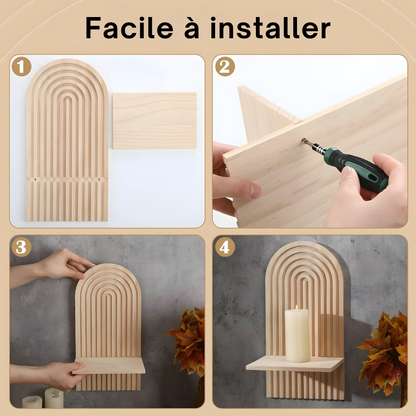 Facile à installer

1

2

3

4